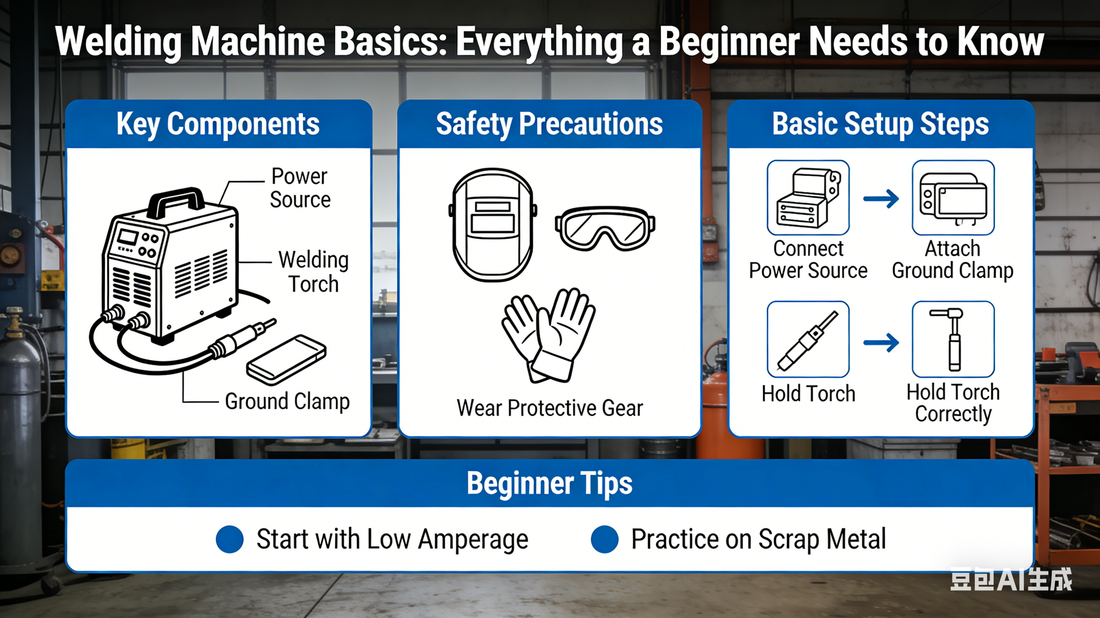 Welding Machine Basics: Everything a Beginner Needs to Know

Key Components

Power Source

Welding Torch

Ground Clamp

Safety Precautions

Wear Protective Gear

Basic Setup Steps

Connect Power Source

Attach Ground Clamp

Hold Torch

Hold Torch Correctly

Beginner Tips

Start with Low Amperage

Practice on Scrap Metal

豆包AI生成